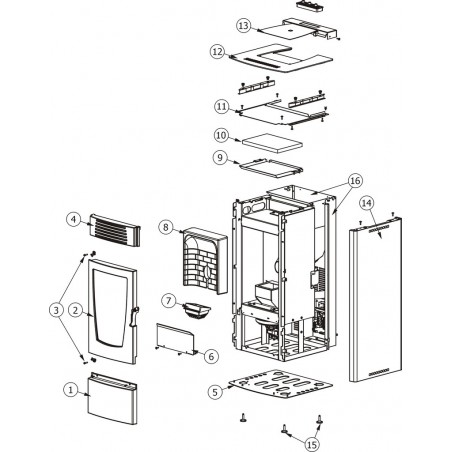 13
12
11
10
9
16
14
4
8
3
2
7
6
1
5
15