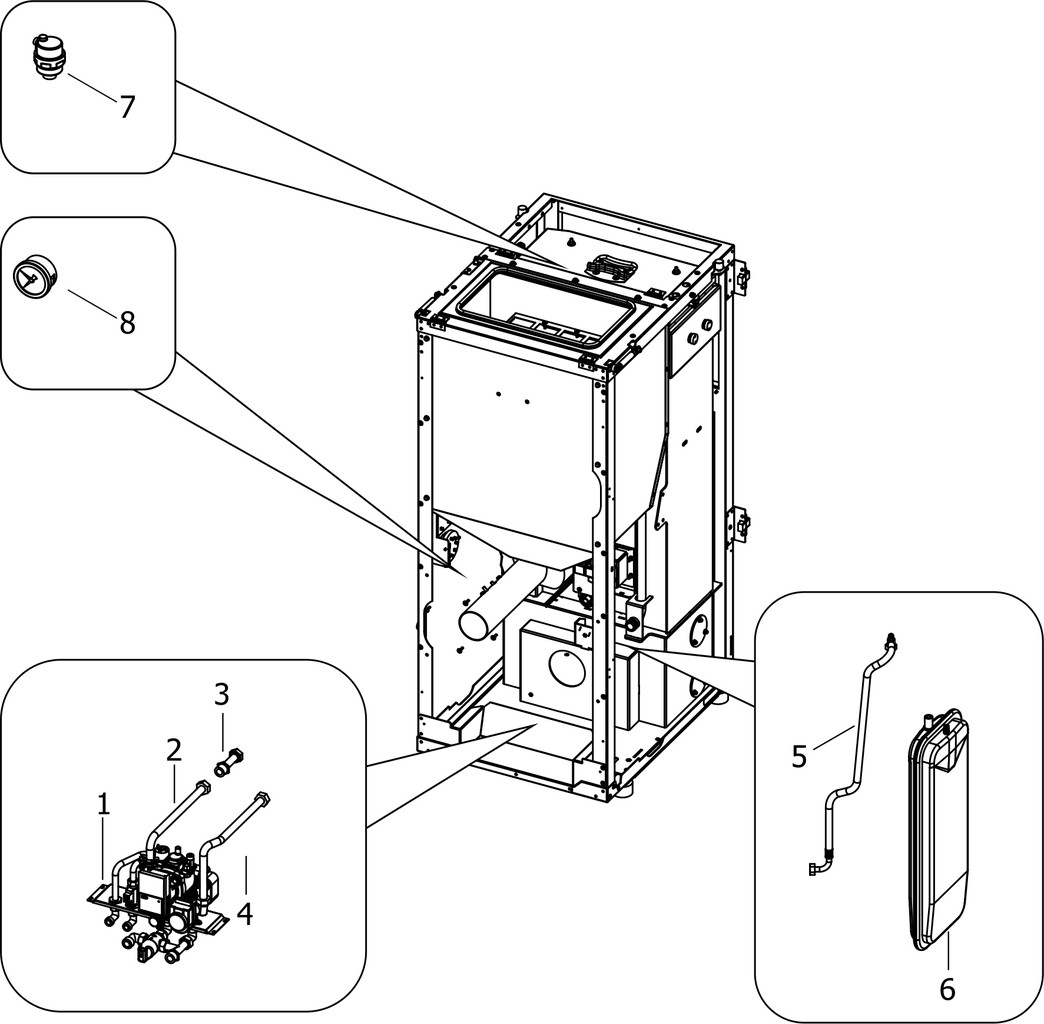 7

8

3
2
1
4

5
6