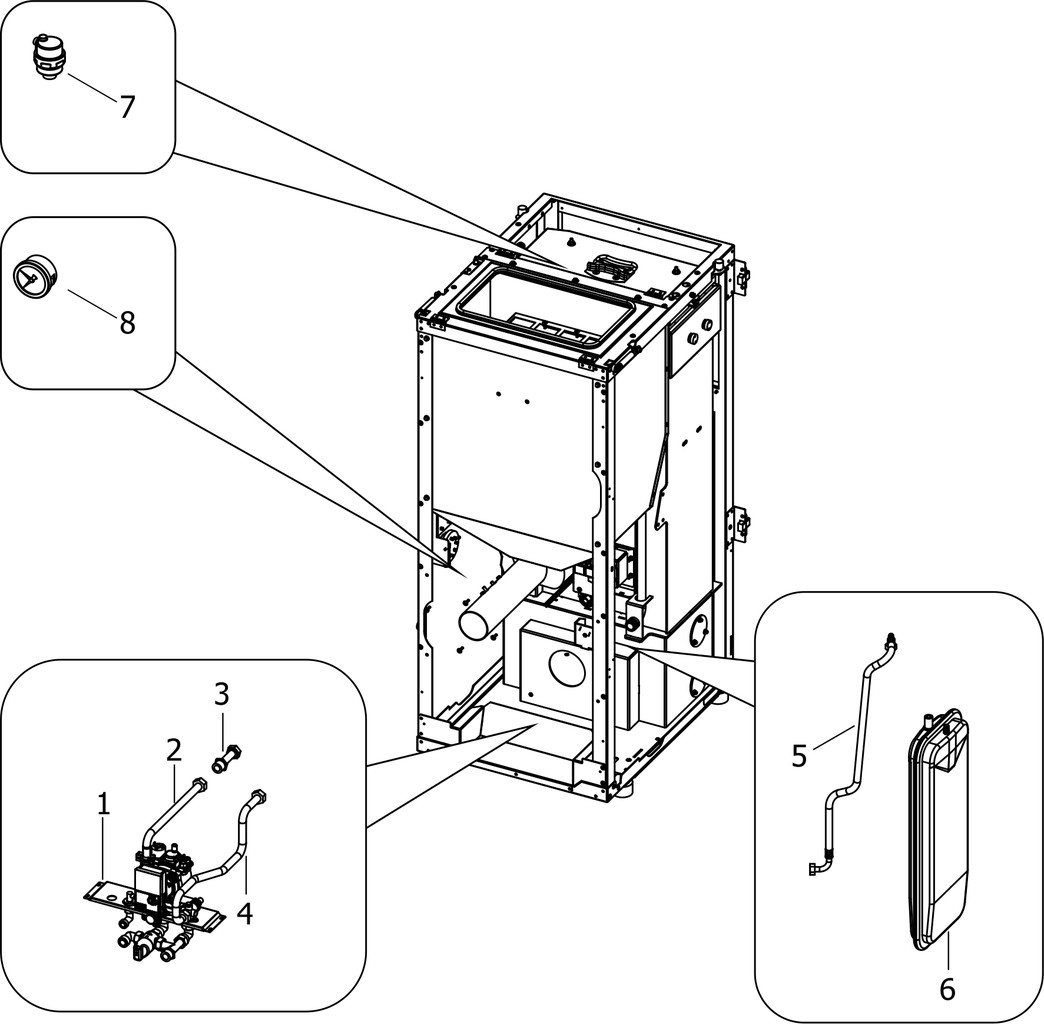 7

8

3
2
1
4

5
6