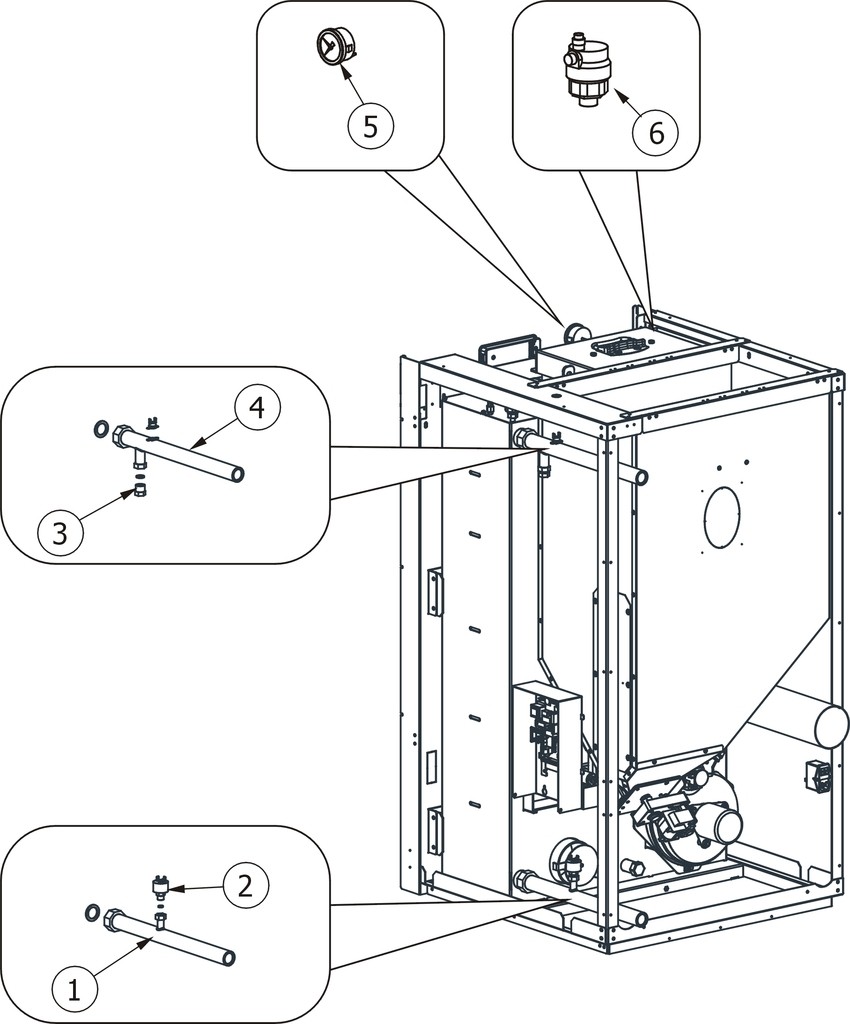 5
6
4
3
2
1