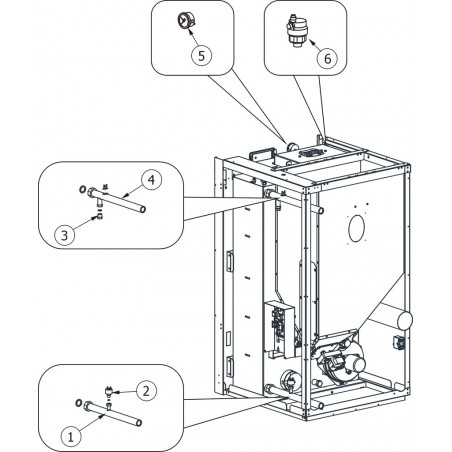 5
6
4
3
2
1