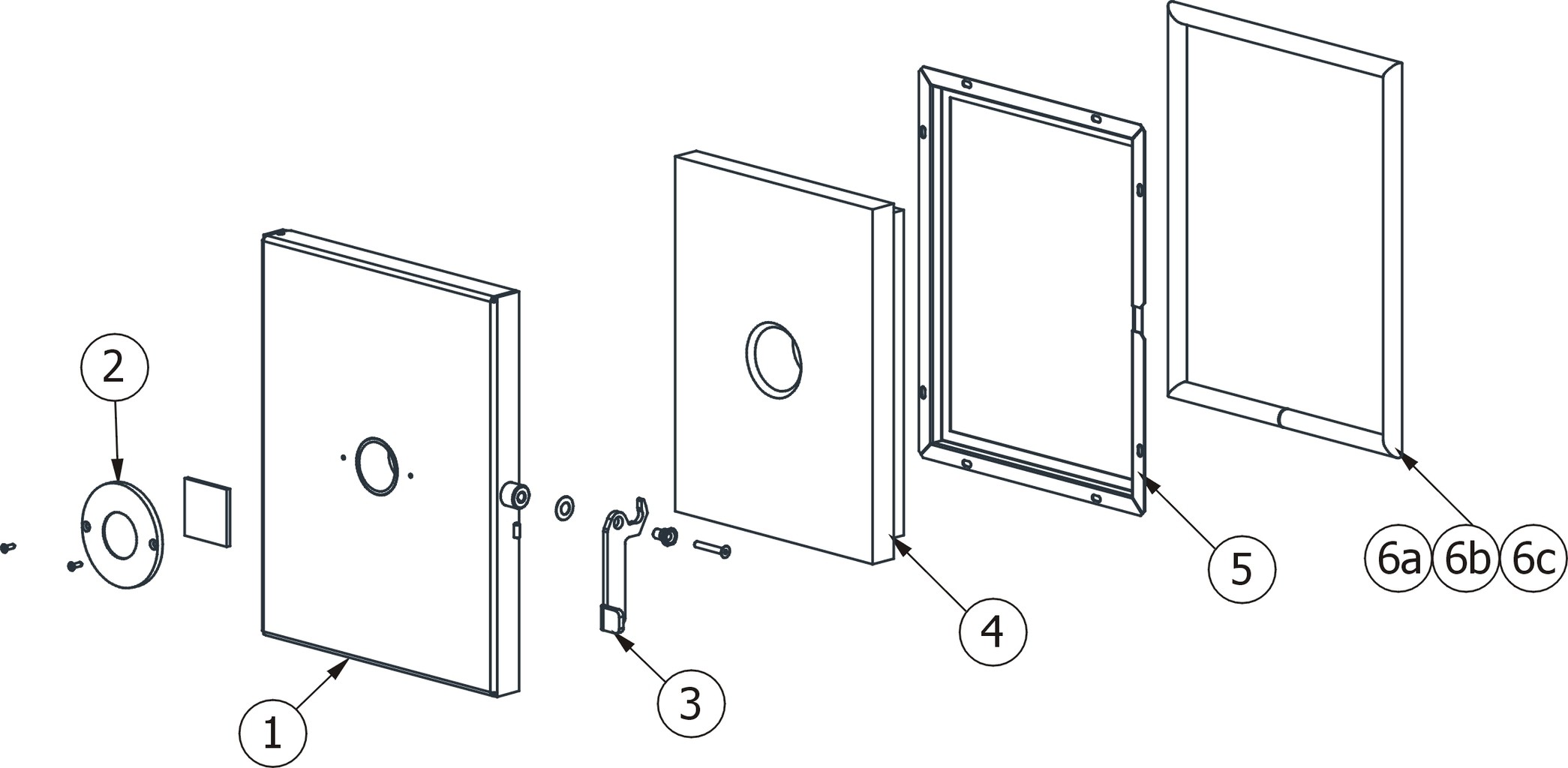 2

1

3

4

5

6a 6b 6c