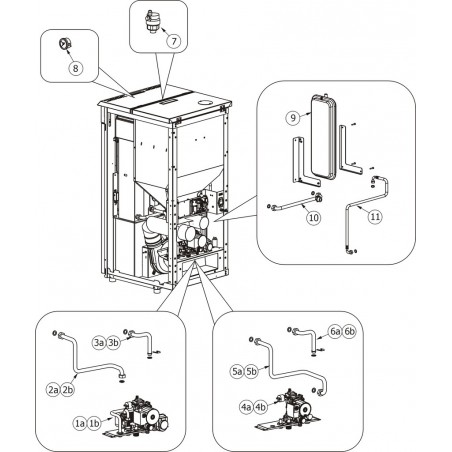 8

7

9

10

11

3a 3b

2a 2b

1a 1b

6a 6b

5a 5b

4a 4b