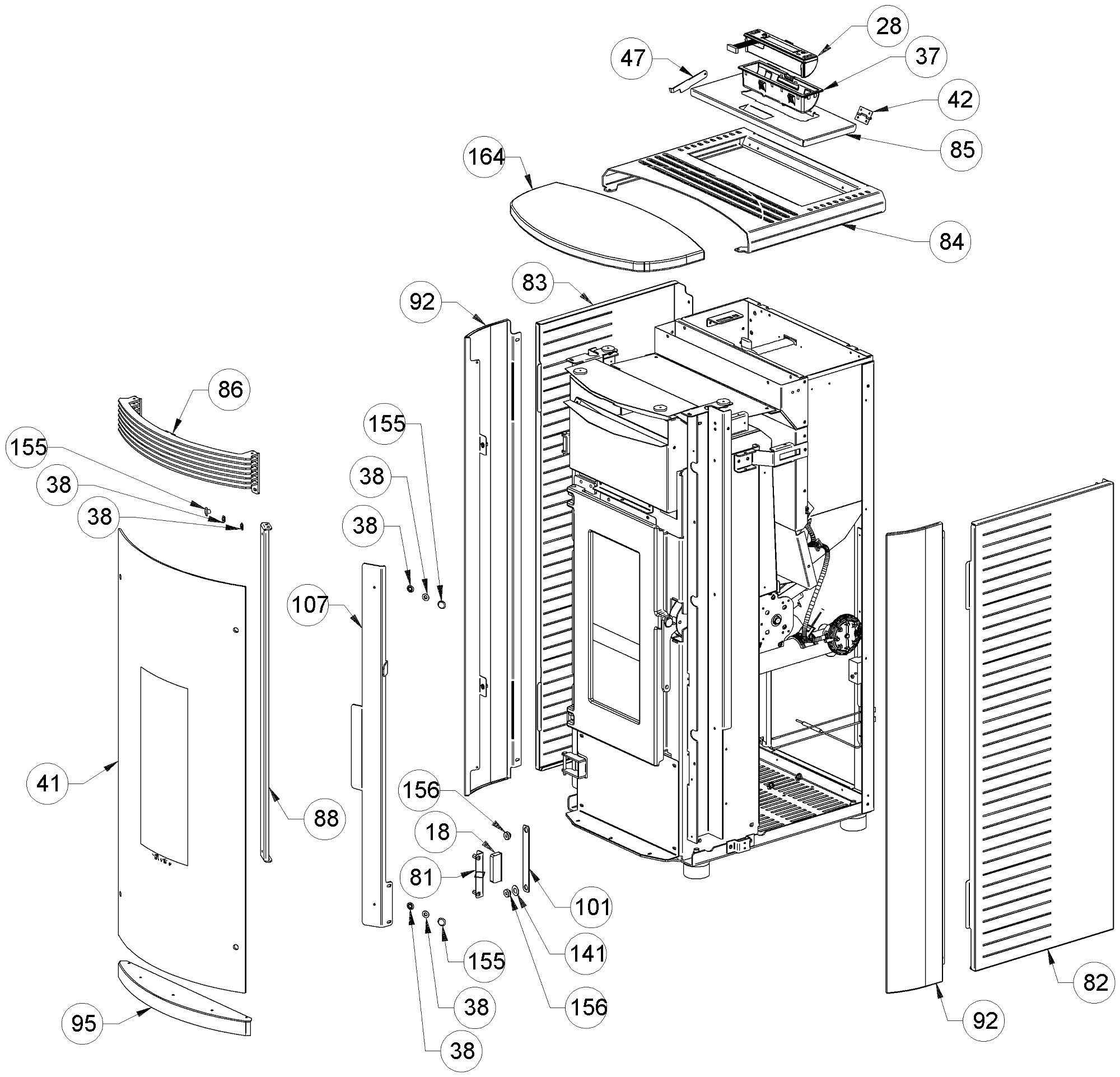 28
47
37
42
85
164
84
83
92
86
155
155
38
38
38
38
107
41
88
156
18
81
101
141
155
156
38
38
95
92
82