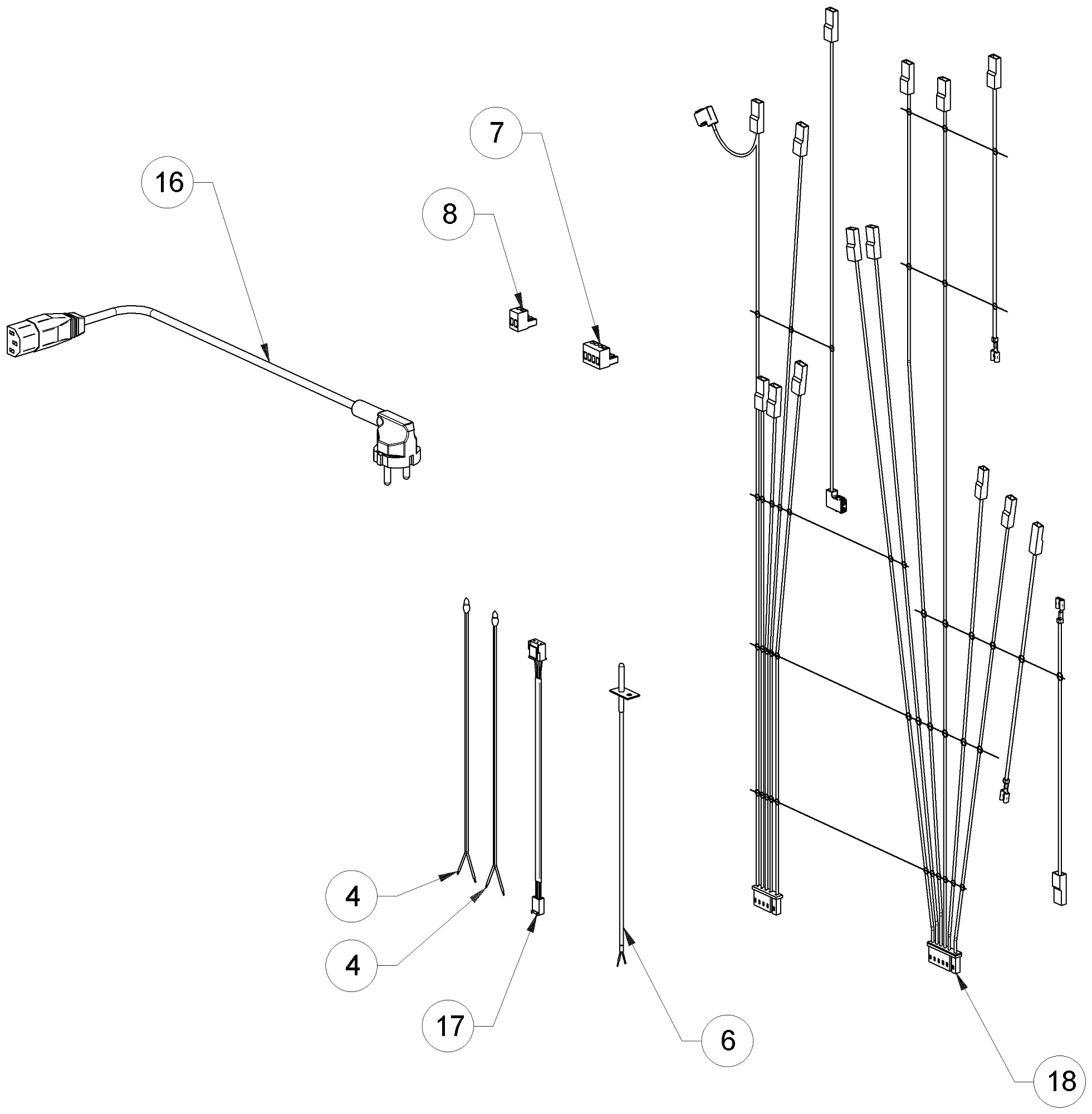 7

16

8

4

4

17

6

18