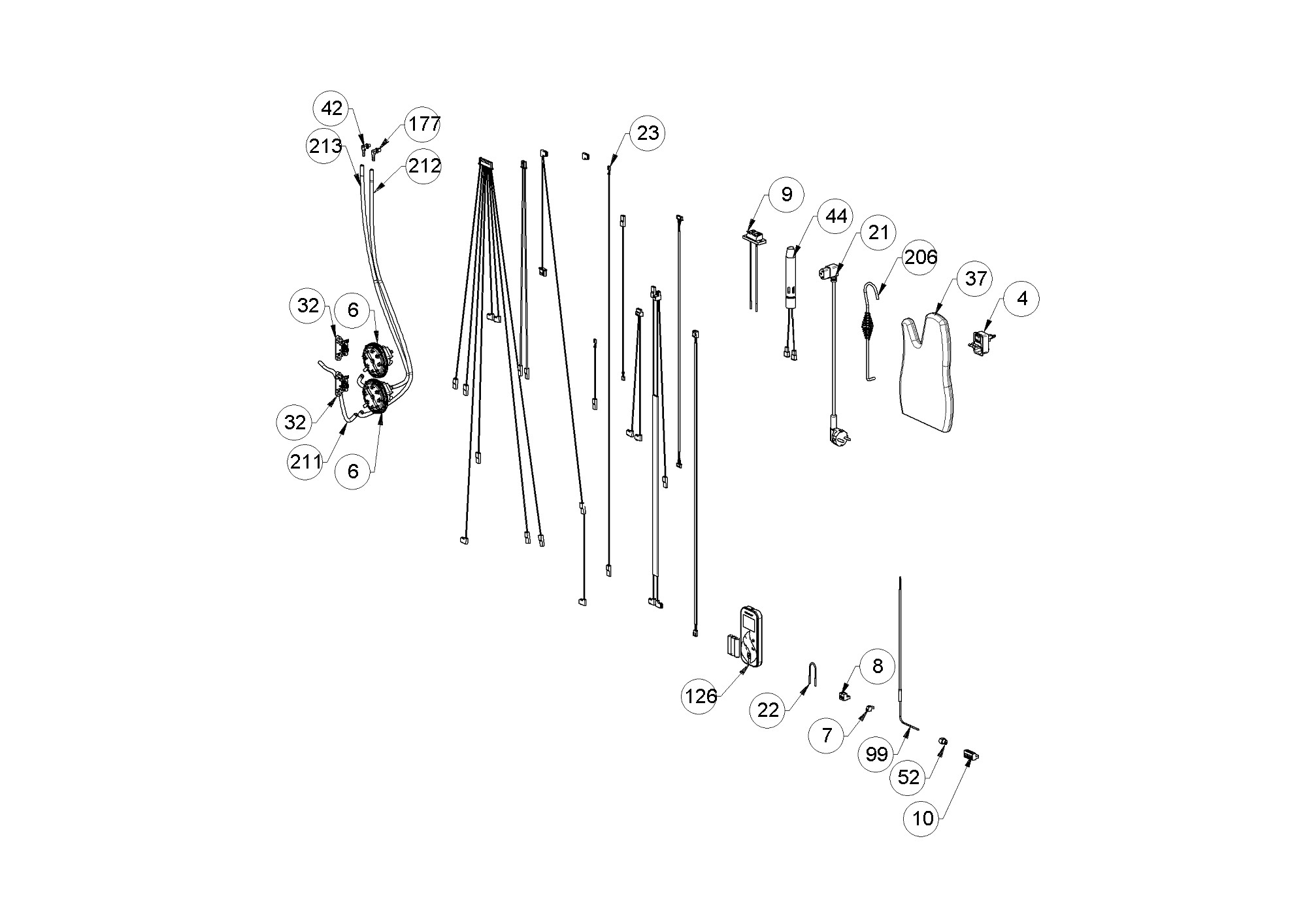 42
177
213
212
23
9
44
21
206
37
4
32
6
32
211
6
126
22
8
7
99
52
10