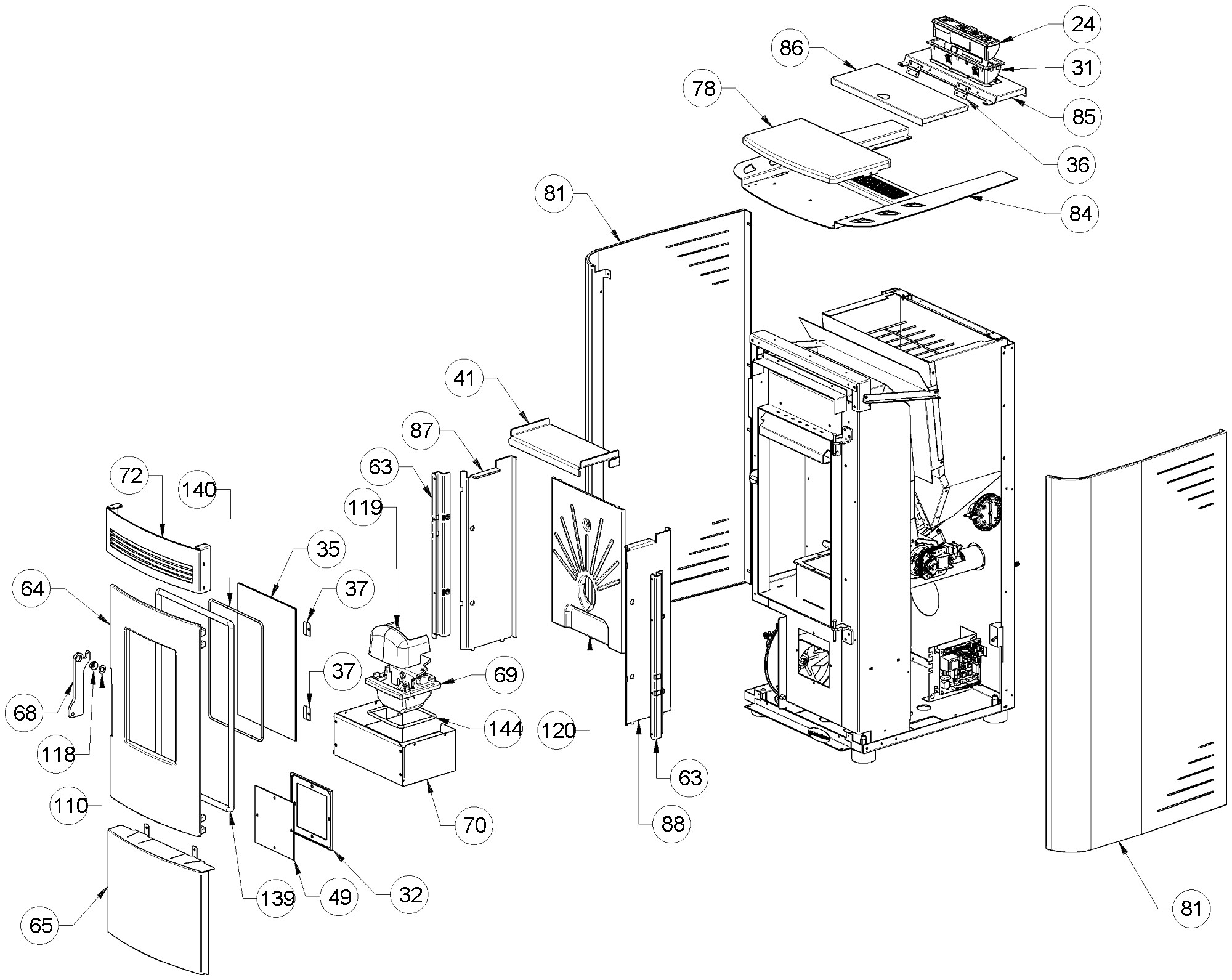 24
86
31
78
85
36
81
84
41
87
63
72
140
119
35
64
37
37
69
68
144
120
118
63
110
70
88
139
49
32
65
81