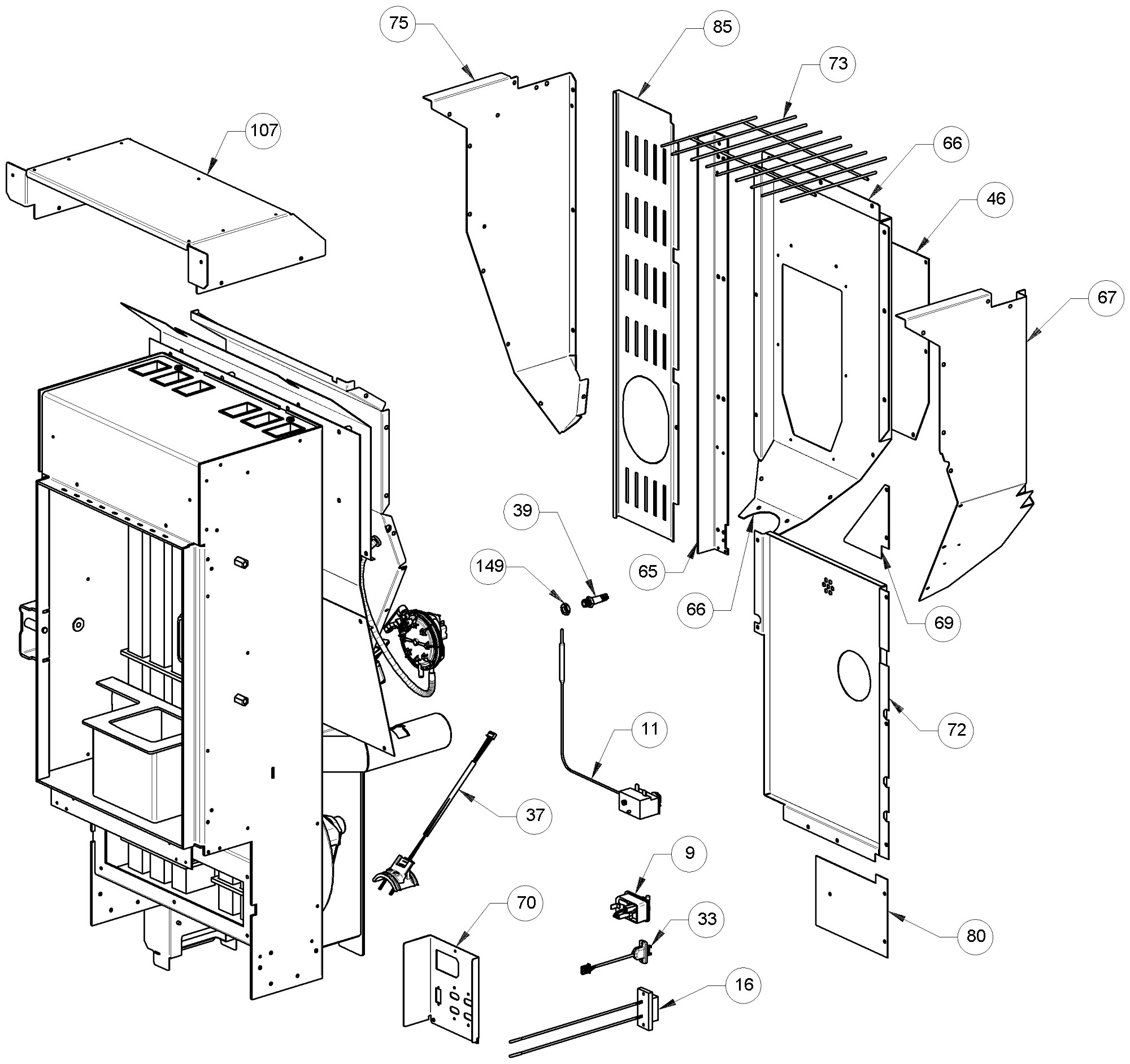 75
85
73
107
66
46
67
39
149
65
66
69
11
72
37
9
70
33
80
16