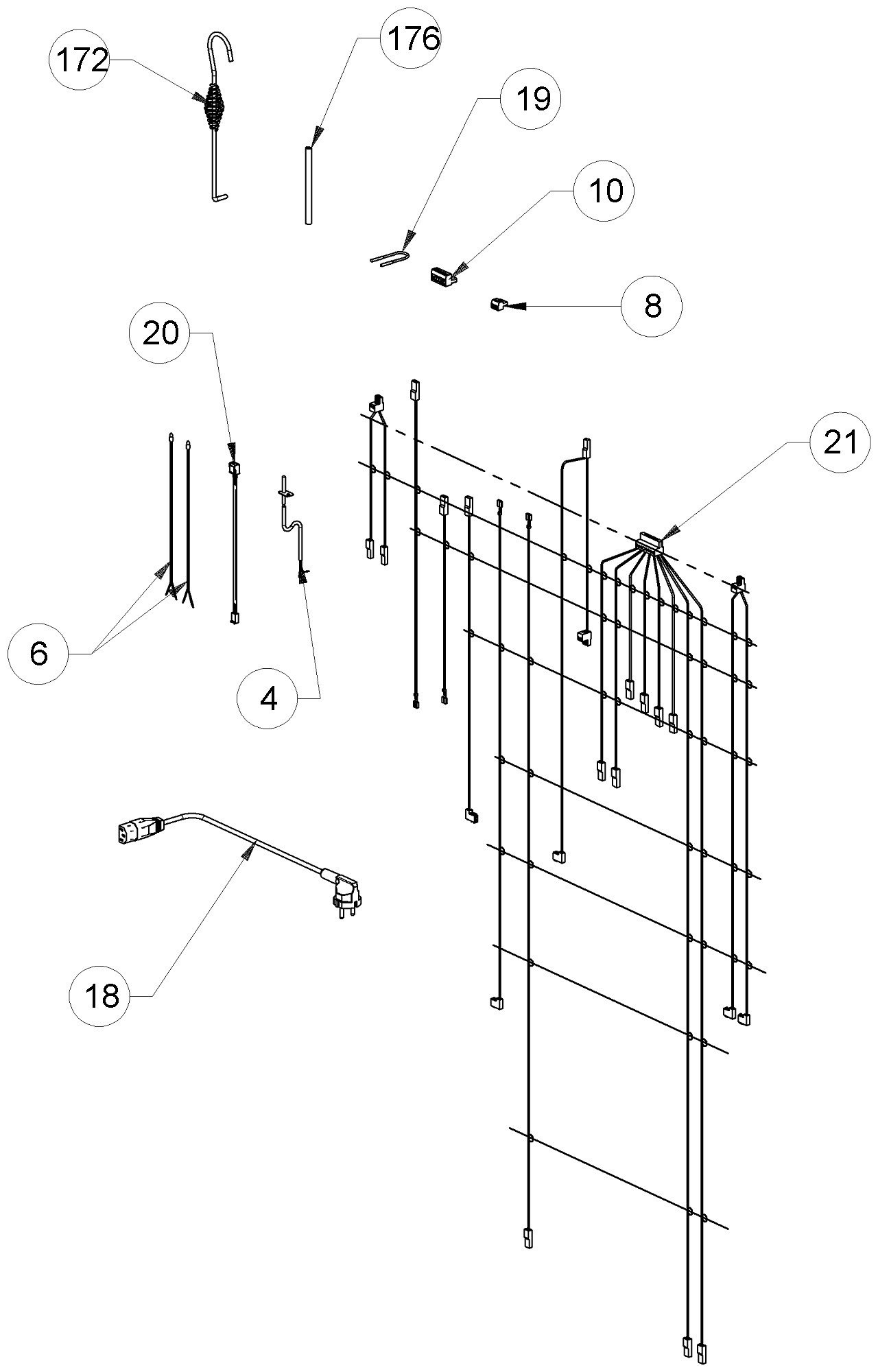 172
176
19
10
8
20
21
6
4
18