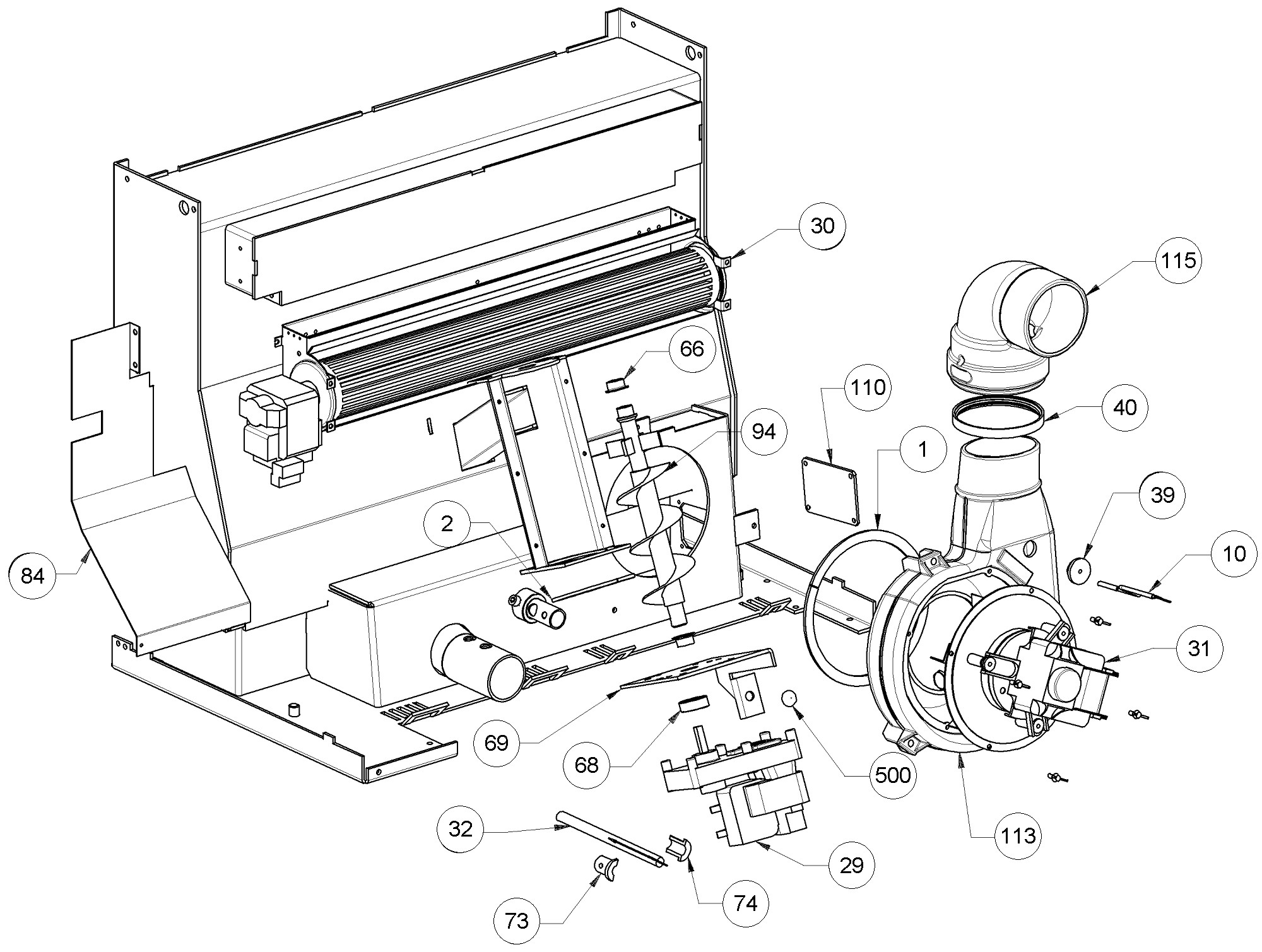 30
115
66
110
40
94
1
39
2
10
84
31
69
68
500
113
32
29
74
73