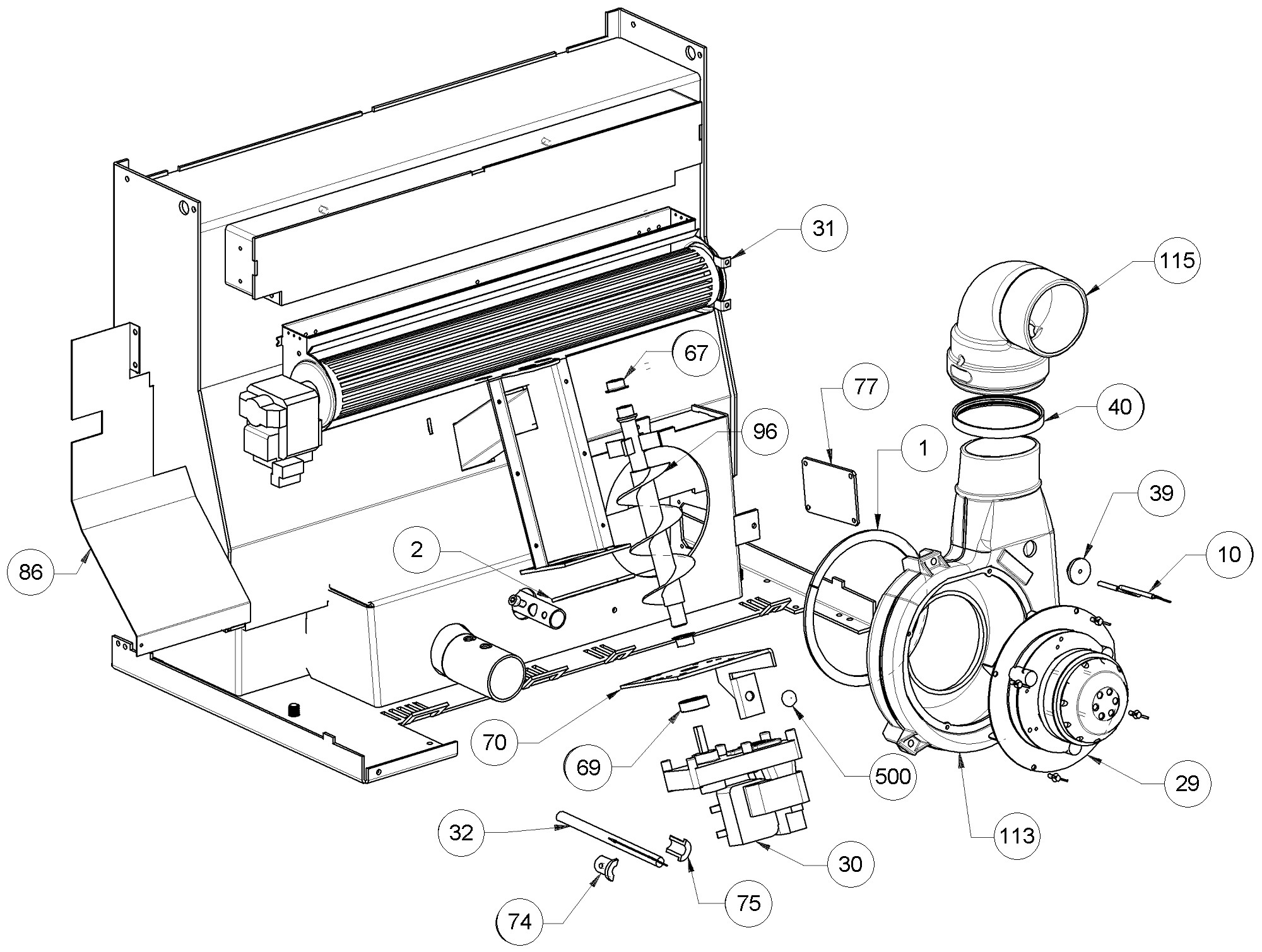 31
115
67
77
40
96
1
39
10
86
2
70
69
500
29
113
32
30
75
74