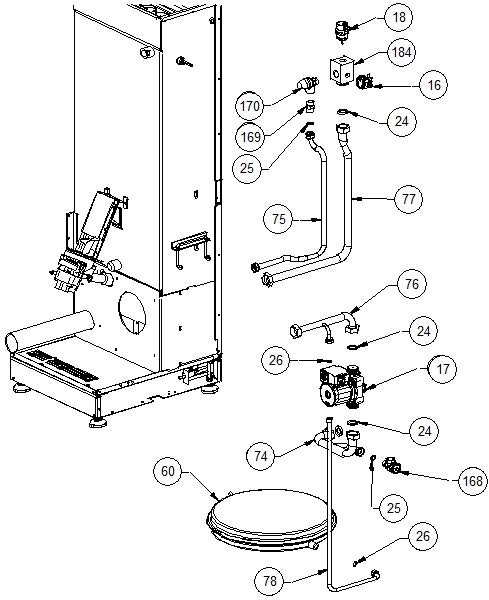 18
184
16
170
24
169
25
77
75
76
24
26
17
24
74
168
60
25
26
78