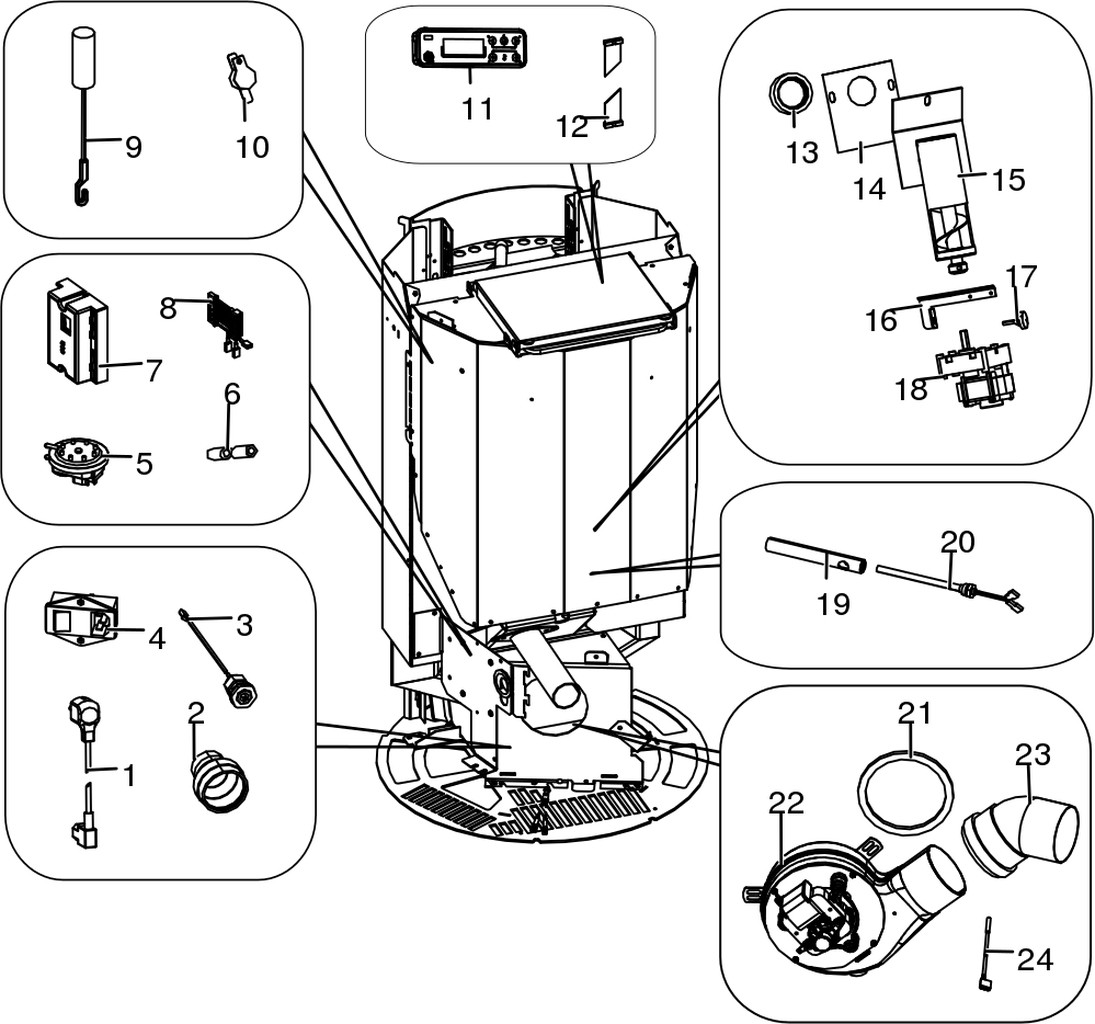 9
10
11
12
13
14
15
16
17
18
8
7
6
5
4
3
2
1
19
20
21
22
23
24