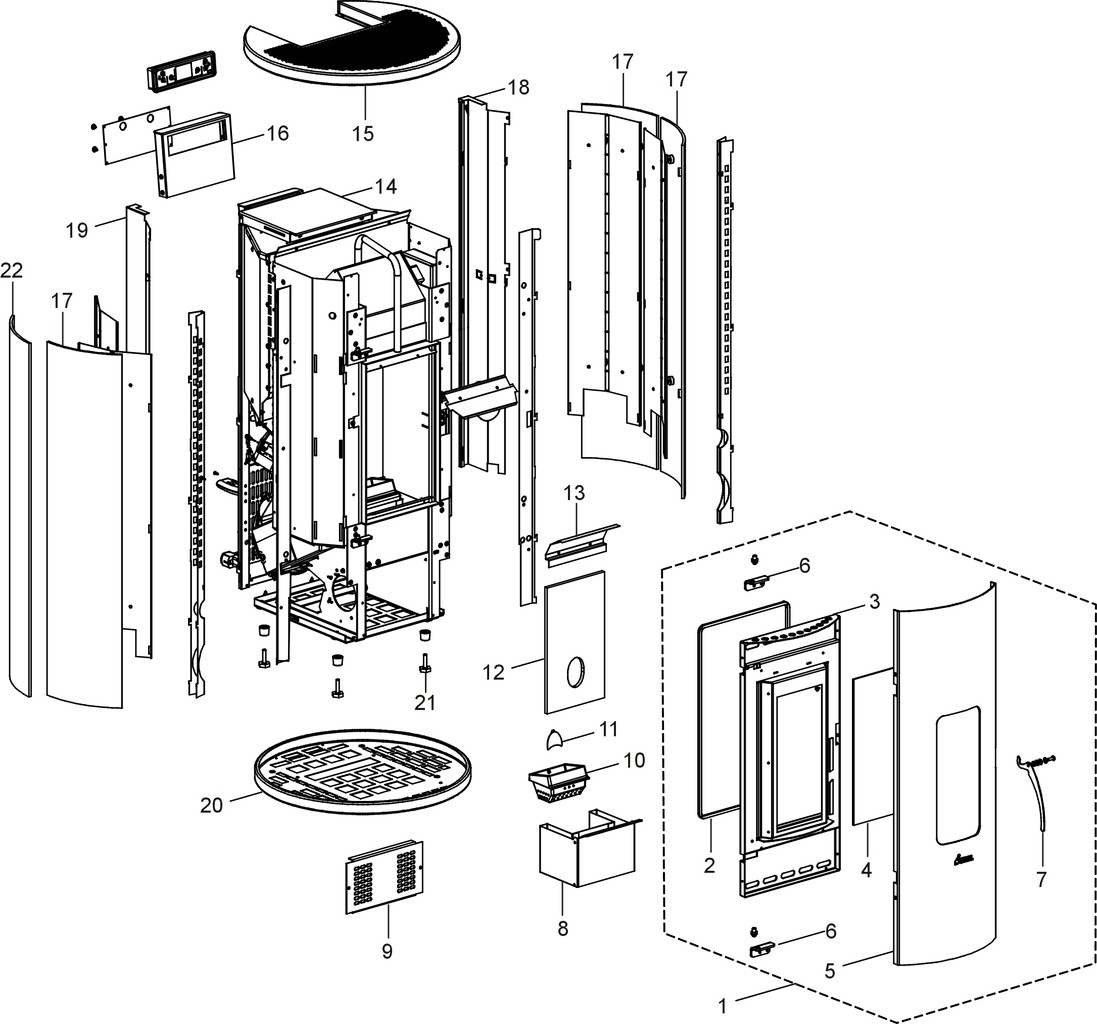 15
18
17
17
16
14
19
22
17
13
6
3
12
21
11
10
20
2
4
7
8
9
6
5
1