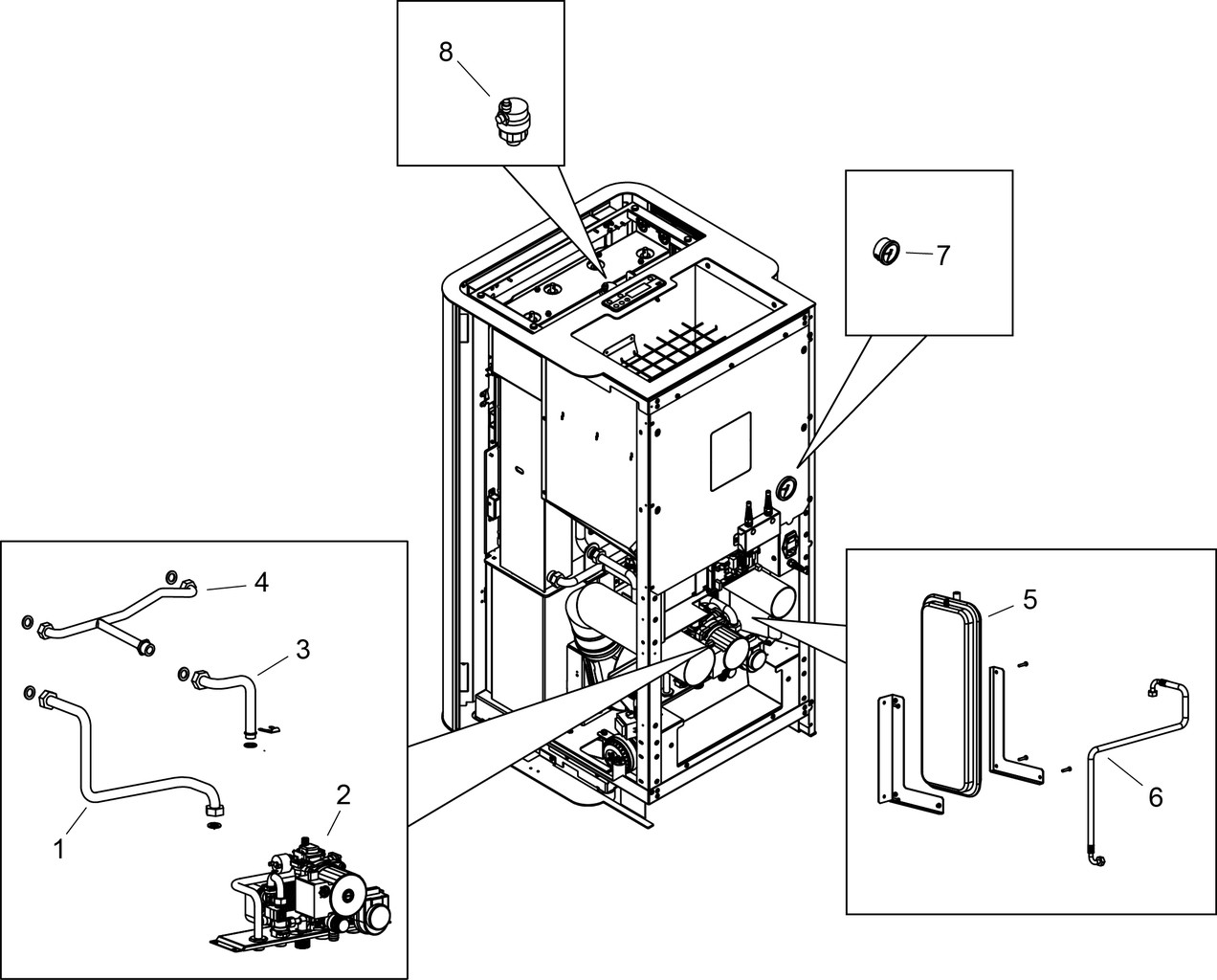 8

7

4

3

1

2

5

6