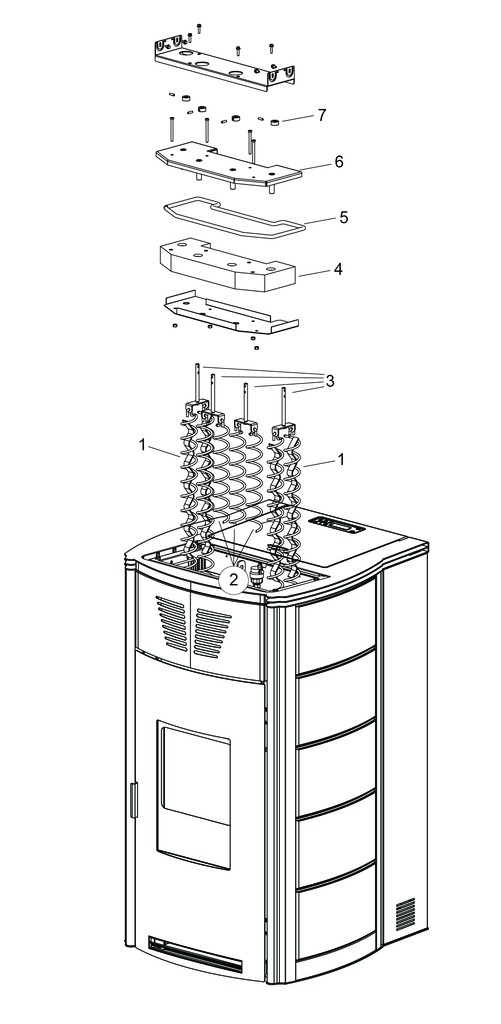 7
6
5
4
3
1
1
2