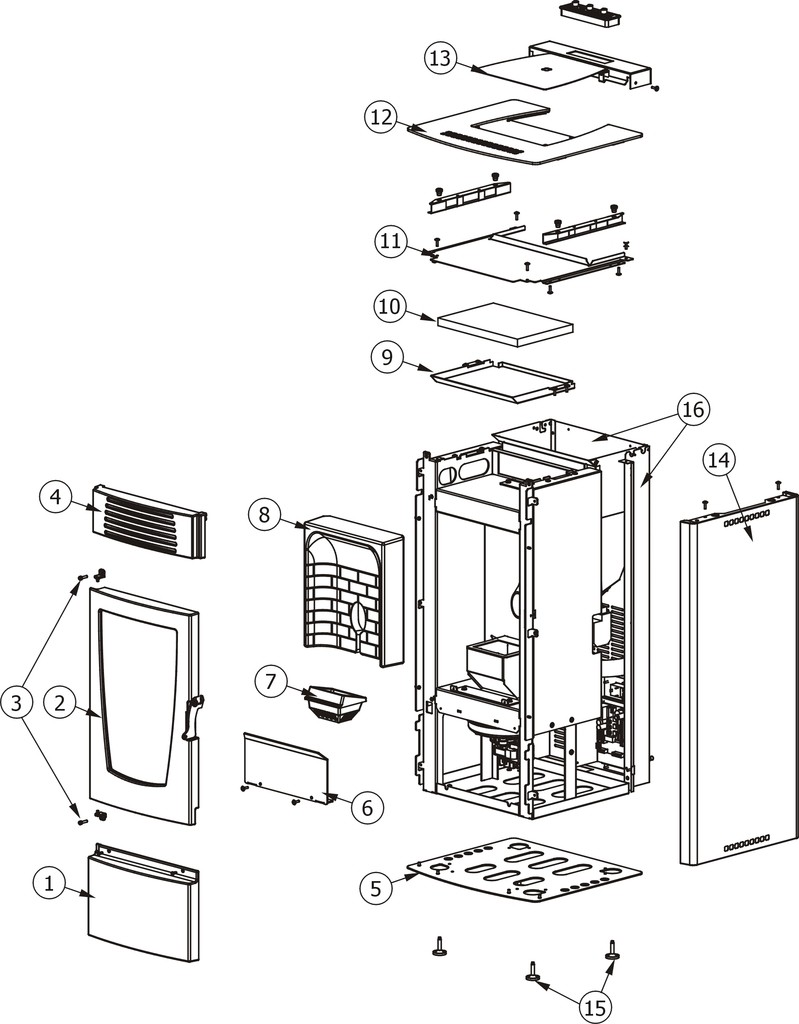 13
12
11
10
9
16
14
4
8
3
2
7
6
1
5
15