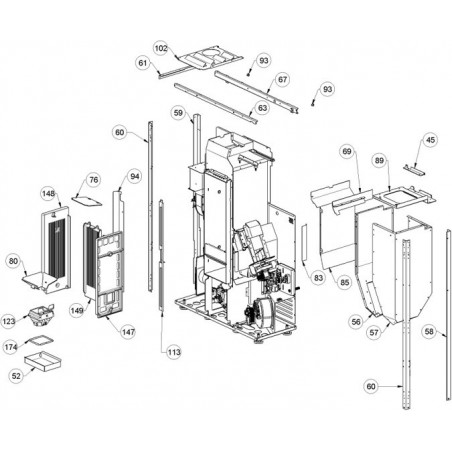 102
61
93
67
93
63
59
60
45
69
89
76
94
148
80
83
85
149
123
147
56
57
58
174
113
52
60