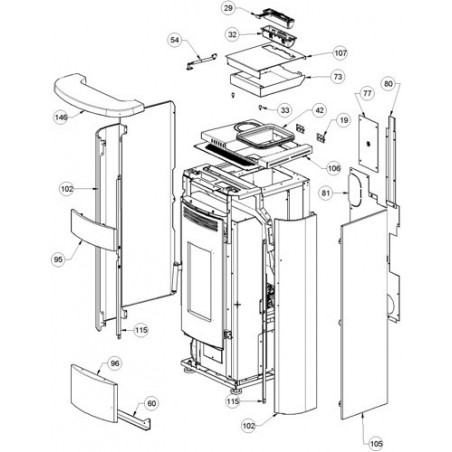 29
32
54
107
73
80
77
146
33
42
19
106
102
81
95
115
96
60
115
102
105