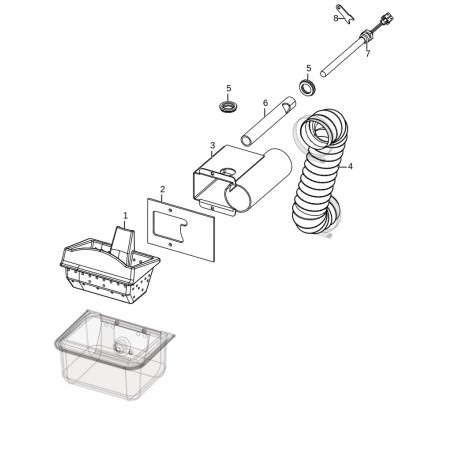 8
7
5
5
6
3
4
2
1