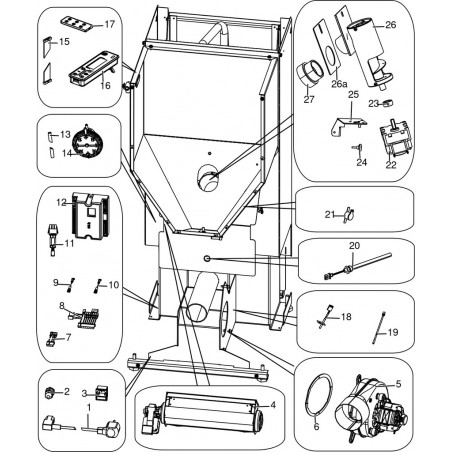 17
15
16
13
14
12
11
9
10
8
7
2
3
1
4
26
26a
27
25
23
24
22
21
20
18
19
5
6