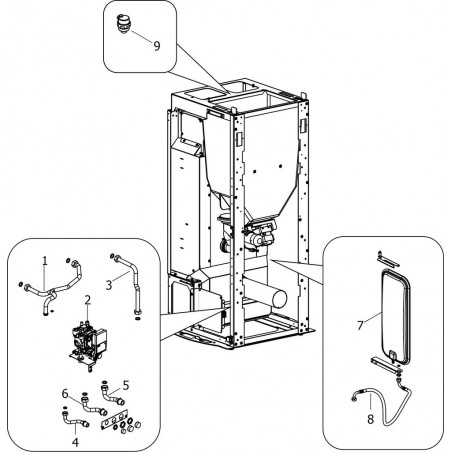 9
1
3
2
5
6
4
7
8