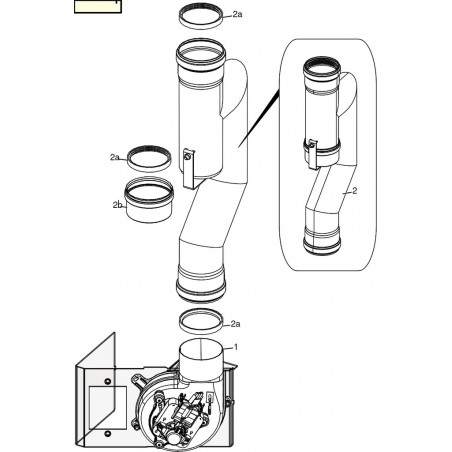 2a
2a
2b
2
2a
1