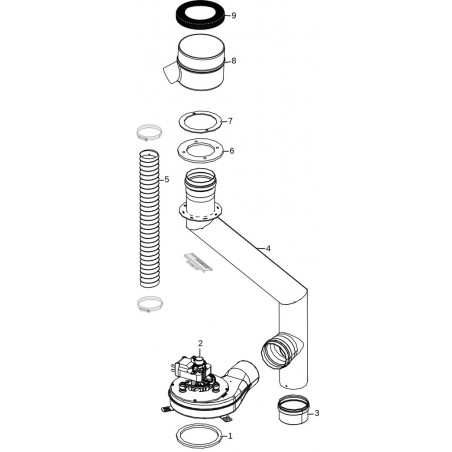 9
8
7
6
5
4
2
3
1