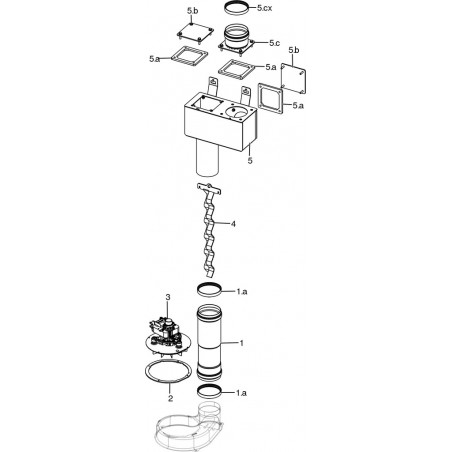 5.cx
5.b
5.c
5.a
5.a
5.b
5.a
5
4
1.a
3
1
2
1.a