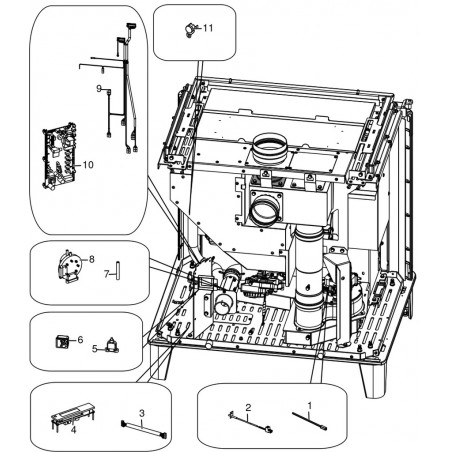 11

9

10

8

7

6

5

4

3

2

1