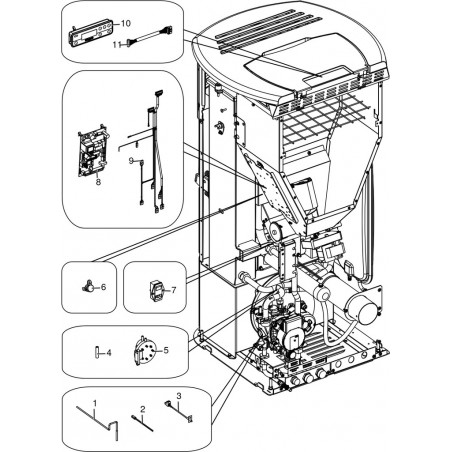 10
11
9
8
6
7
4
5
1
2
3