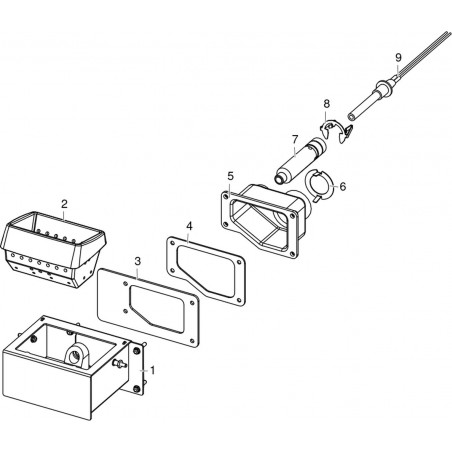 9
8
7
5
6
2
4
3
1