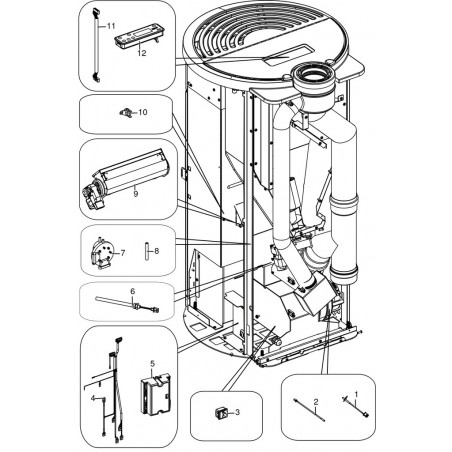 11
12
10
9
7
8
6
5
4
3
2
1