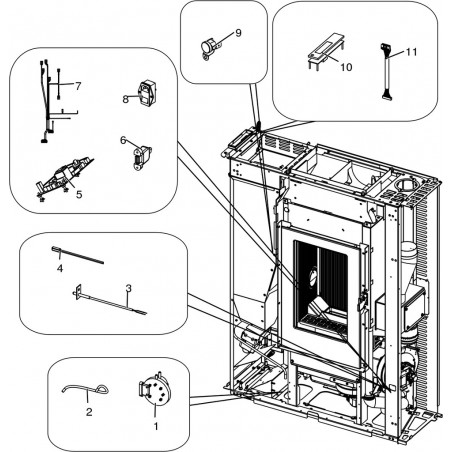 9
10
11
7
8
6
5
4
3
2
1