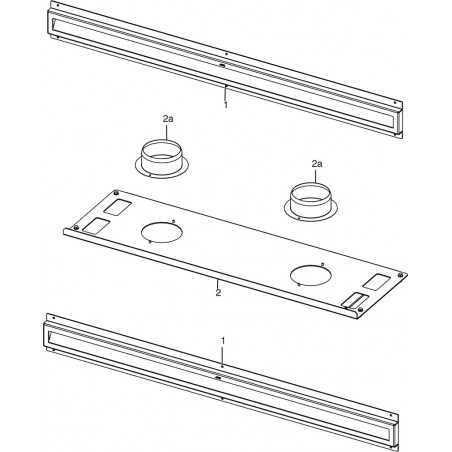 1

2a

2a

2

1