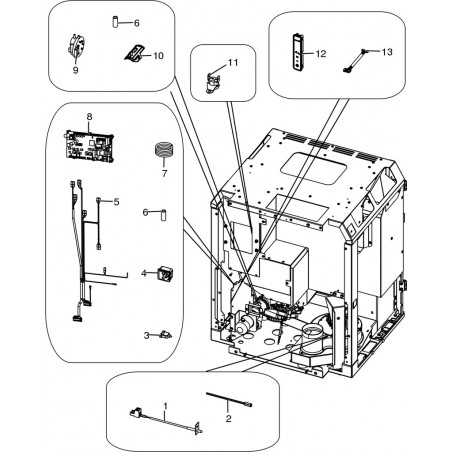 6
9
10
11
12
13
8
7
5
6
4
3
1
2