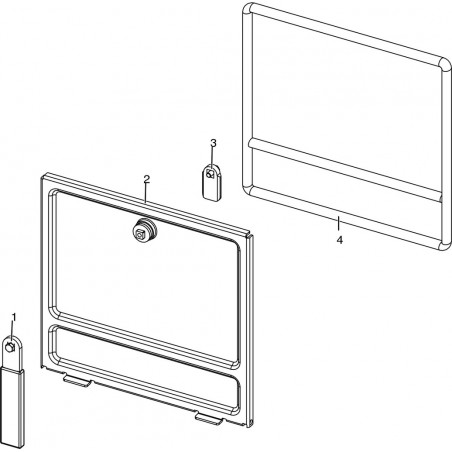 3
2
4
1