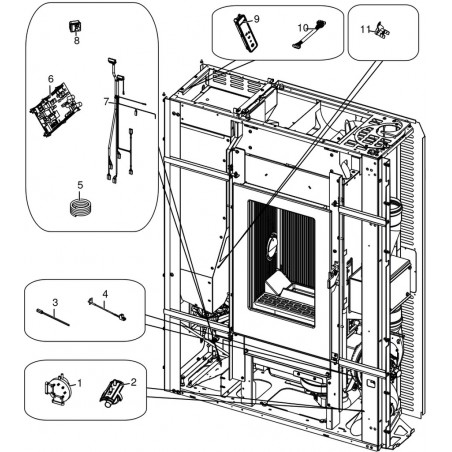 8
6
7
5
9
10
11
3
4
1
2