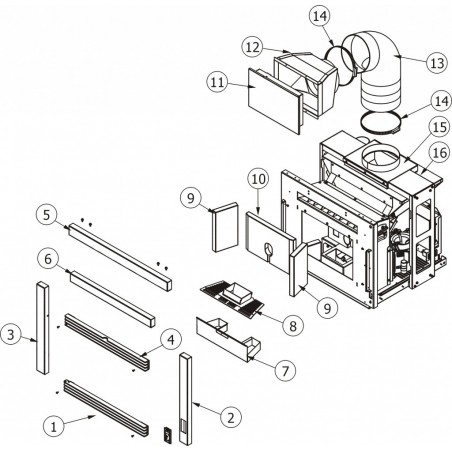 14
12
13
11
14
15
16
10
9
5
6
9
8
3
4
7
2
1