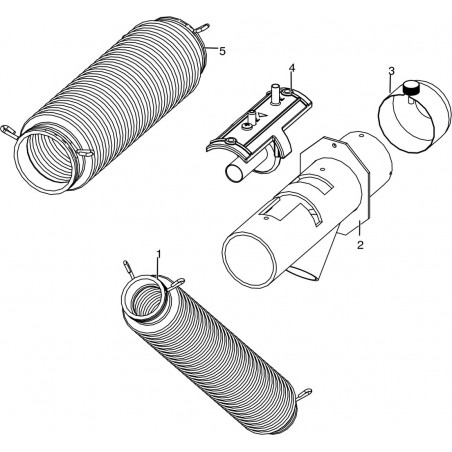 5
4
3
2
1