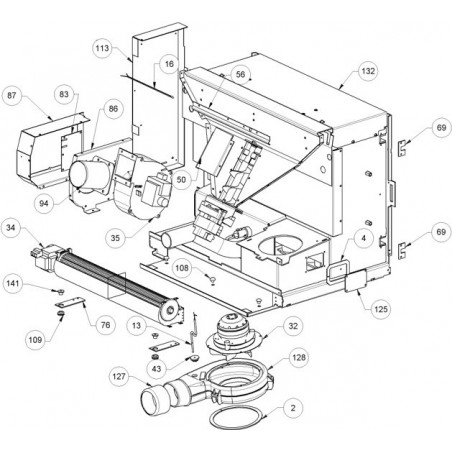 113
16
56
132
87
83
86
69
50
94
35
34
4
69
108
141
125
76
13
32
109
43
128
127
2