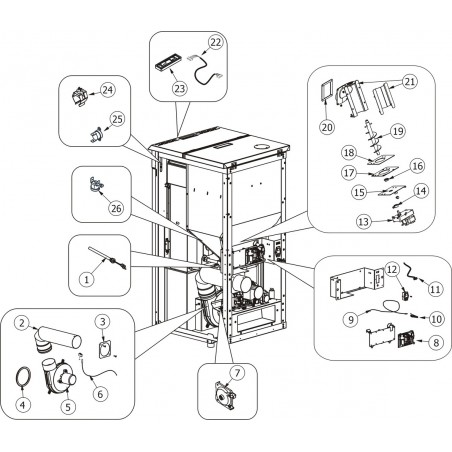 22
23
24
25
21
20
19
18
17
16
15
14
13
26
1
12
11
9
10
8
2
3
4
5
6
7