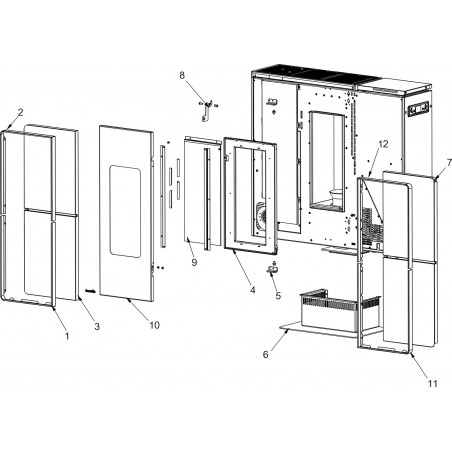 8
2
12
7
9
4
5
3
10
1
6
11