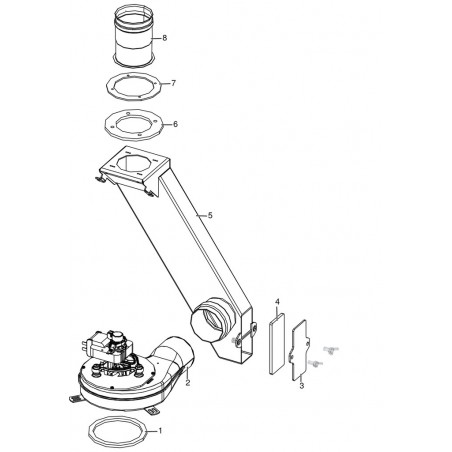 8
7
6
5
4
3
2
1