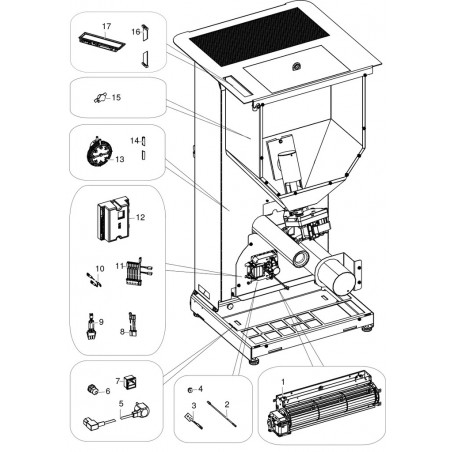 17
16
15
14
13
12
10
11
9
8
7
6
5
4
3
2
1