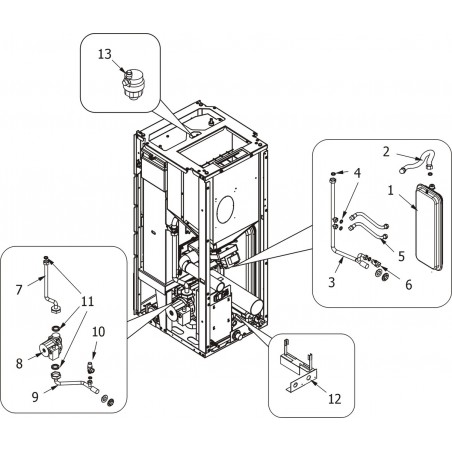 13

2
4
1
5
3
6

7
11
10
8
9

12