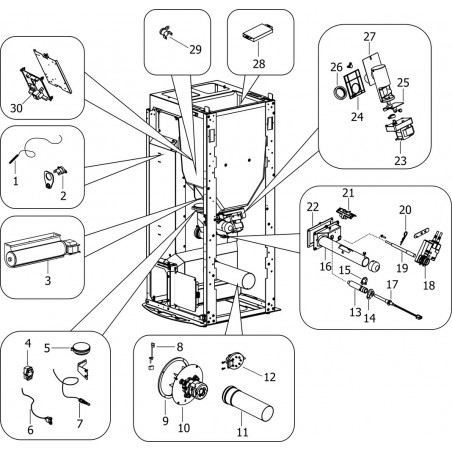 29
28
27
26
25
24
23
30
1
2
3
21
22
20
16
15
19
18
17
13
14
4
5
6
7
8
9
10
12
11