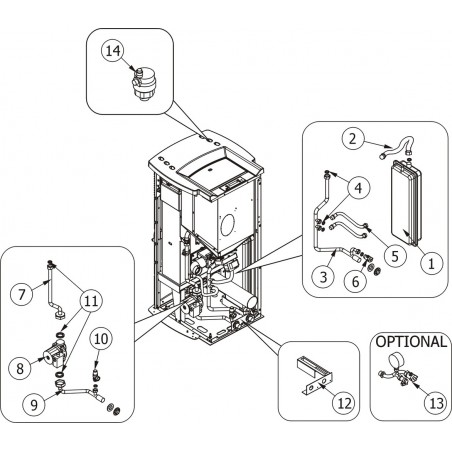 14
2
4
5
1
3
6
7
11
10
8
9
12
OPTIONAL
13