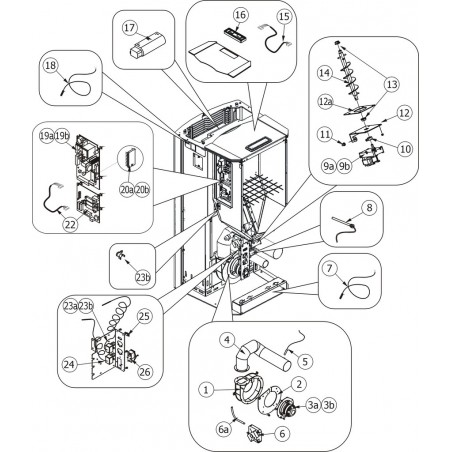 17
16
15
18
14
13
12a
12
11
10
9a 9b
19a 19b
20a 20b
22
8
23b
7
23a 23b
25
24
26
4
5
1
2
3a 3b
6a
6