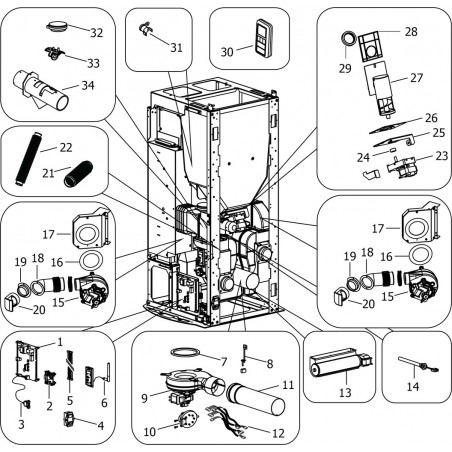 32
33
34
31
30
28
29
27
26
25
24
23
22
21
17
19
18
16
15
20
17
19
18
16
15
20
1
2
5
6
3
4
7
8
9
11
10
12
13
14